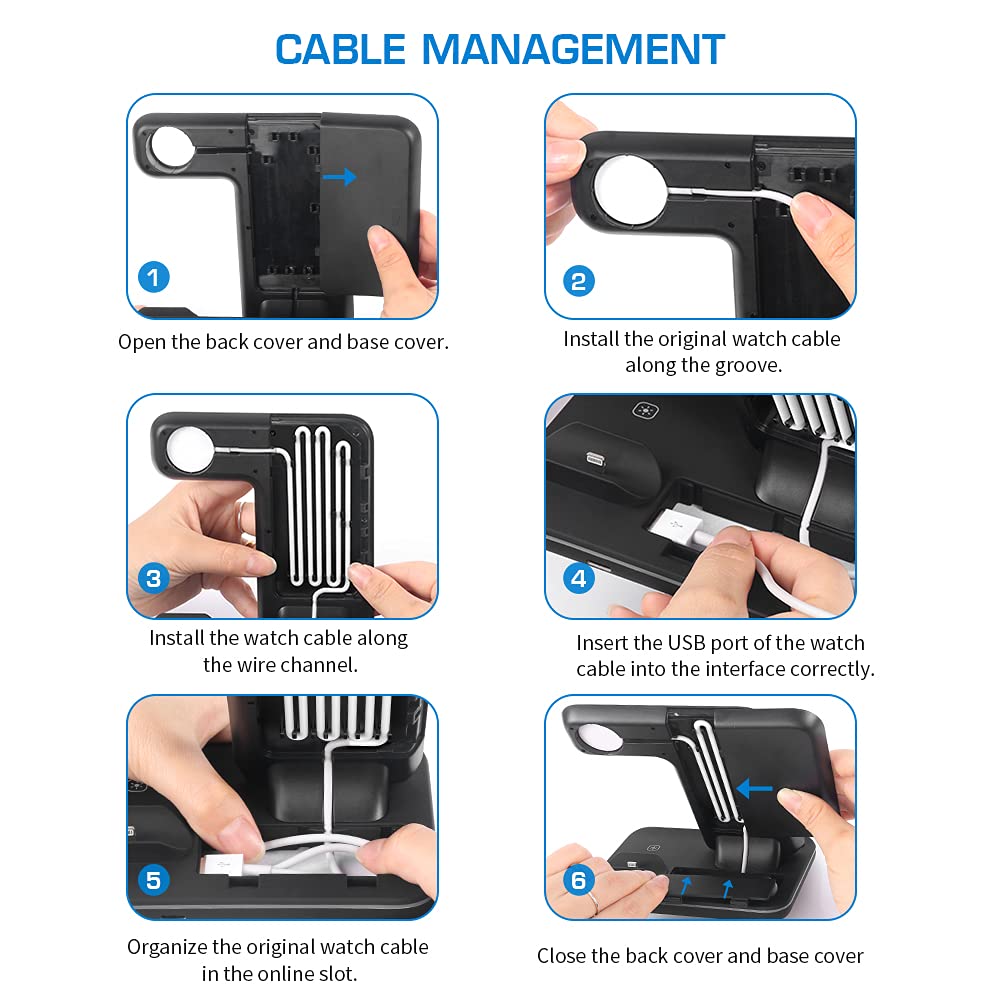 CABLE MANAGEMENT

1
Open the back cover and base cover.

2
Install the original watch cable along the groove.

3
Install the watch cable along the wire channel.

4
Insert the USB port of the watch cable into the interface correctly.

5
Organize the original watch cable in the online slot.

6
Close the back cover and base cover